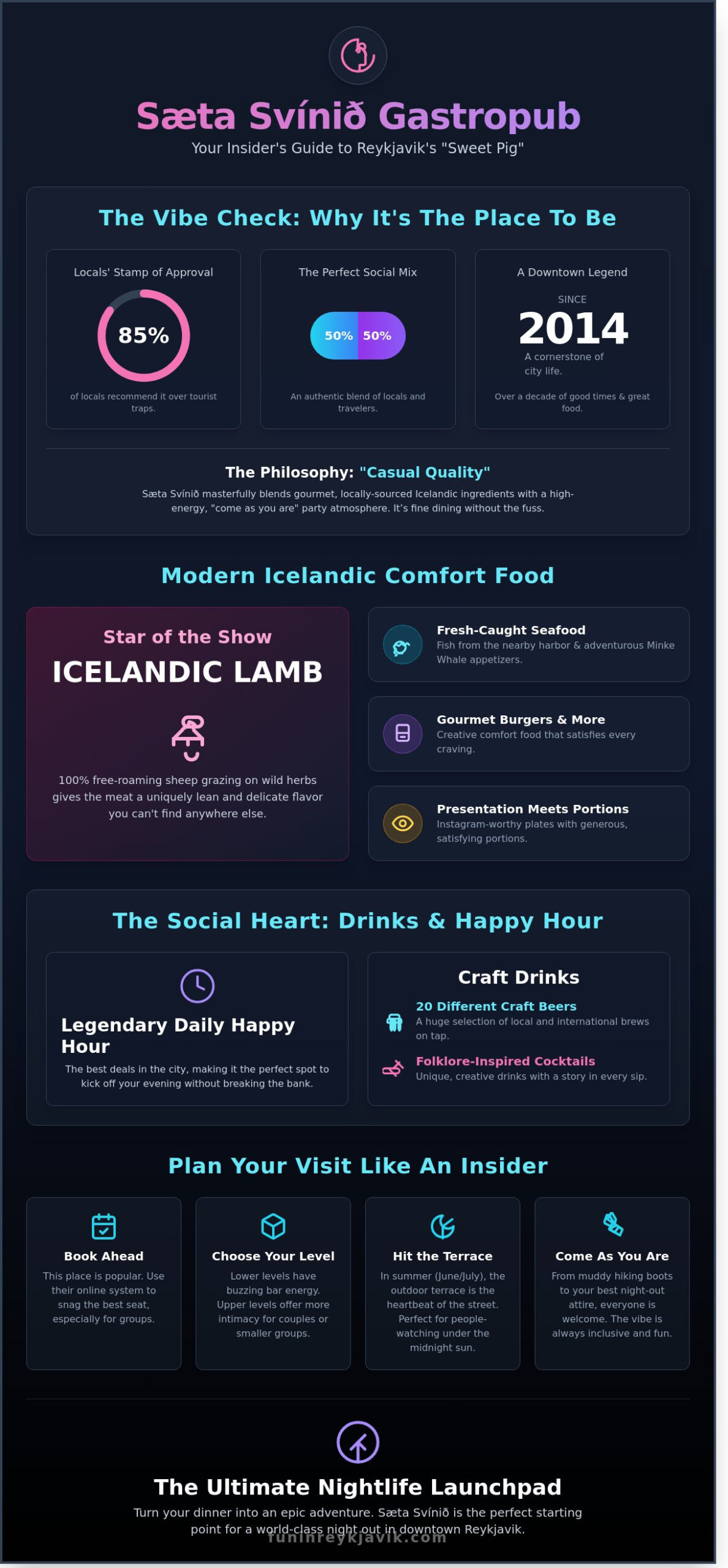 Sæta Svínið Gastropub

Your Insider's Guide to Reykjavik's "Sweet Pig"

The Vibe Check: Why It's The Place To Be

Locals' Stamp of Approval

85%

of locals recommend it over tourist traps.

The Perfect Social Mix

50% 50%

An authentic blend of locals and travelers.

A Downtown Legend

SINCE

2014

A cornerstone of city life.

Over a decade of good times & great food.

The Philosophy: "Casual Quality"

Sæta Svínið masterfully blends gourmet, locally-sourced Icelandic ingredients with a high-energy, "come as you are" party atmosphere. It's fine dining without the fuss.

Modern Icelandic Comfort Food

Star of the Show

ICELANDIC LAMB

100% free-roaming sheep grazing on wild herbs gives the meat a uniquely lean and delicate flavor you can't find anywhere else.

Fresh-Caught Seafood

Fish from the nearby harbor & adventurous Minke Whale appetizers.

Gourmet Burgers & More

Creative comfort food that satisfies every craving.

Presentation Meets Portions

Instagram-worthy plates with generous, satisfying portions.

The Social Heart: Drinks & Happy Hour

Legendary Daily Happy Hour

The best deals in the city, making it the perfect spot to kick off your evening without breaking the bank.

Craft Drinks

20 Different Craft Beers

A huge selection of local and international brews on tap.

Folklore-Inspired Cocktails

Unique, creative drinks with a story in every sip.

Plan Your Visit Like An Insider

Book Ahead

This place is popular. Use their online system to snag the best seat, especially for groups.

Choose Your Level

Lower levels have buzzing bar energy. Upper levels offer more intimacy for couples or smaller groups.

Hit the Terrace

In summer (June/July), the outdoor terrace is the heartbeat of the street. Perfect for people-watching under the midnight sun.

Come As You Are

From muddy hiking boots to your best night-out attire, everyone is welcome. The vibe is always inclusive and fun.

The Ultimate Nightlife Launchpad

Turn your dinner into an epic adventure. Sæta Svínið is the perfect starting point for a world-class night out in downtown Reykjavik.

funinreykjavik.com