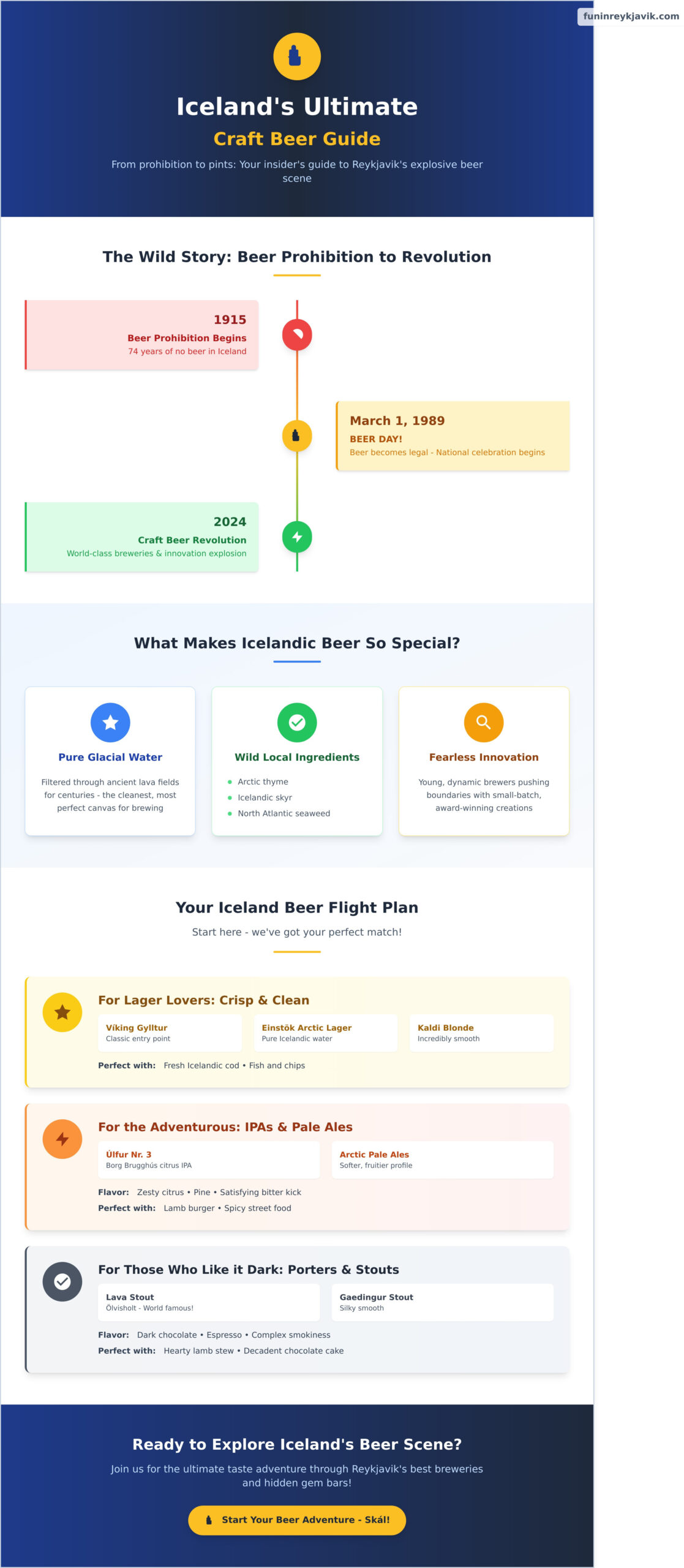 funinreykjavik.com

Iceland's Ultimate
Craft Beer Guide

From prohibition to pints: Your insider's guide to Reykjavik's explosive beer scene

The Wild Story: Beer Prohibition to Revolution

1915
Beer Prohibition Begins
74 years of no beer in Iceland

March 1, 1989
BEER DAY!
Beer becomes legal - National celebration begins

2024
Craft Beer Revolution
World-class breweries & innovation explosion

What Makes Icelandic Beer So Special?

Pure Glacial Water
Filtered through ancient lava fields for centuries - the cleanest, most perfect canvas for brewing

Wild Local Ingredients
Arctic thyme
Icelandic skyr
North Atlantic seaweed

Fearless Innovation
Young, dynamic brewers pushing boundaries with small-batch, award-winning creations

Your Iceland Beer Flight Plan
Start here - we've got your perfect match!

For Lager Lovers: Crisp & Clean
Víking Gylltur
Classic entry point
Einstök Arctic Lager
Pure Icelandic water
Kaldi Blonde
Incredibly smooth
Perfect with: Fresh Icelandic cod • Fish and chips

For the Adventurous: IPAs & Pale Ales
Úlfur Nr. 3
Borg Brugghús citrus IPA
Arctic Pale Ales
Softer, fruitier profile
Flavor: Zesty citrus • Pine • Satisfying bitter kick
Perfect with: Lamb burger • Spicy street food

For Those Who Like it Dark: Porters & Stouts
Lava Stout
Ölvisholt - World famous!
Gaedingur Stout
Silky smooth
Flavor: Dark chocolate • Espresso • Complex smokiness
Perfect with: Hearty lamb stew • Decadent chocolate cake

Ready to Explore Iceland's Beer Scene?
Join us for the ultimate taste adventure through Reykjavik's best breweries and hidden gem bars!

Start Your Beer Adventure - Skál!